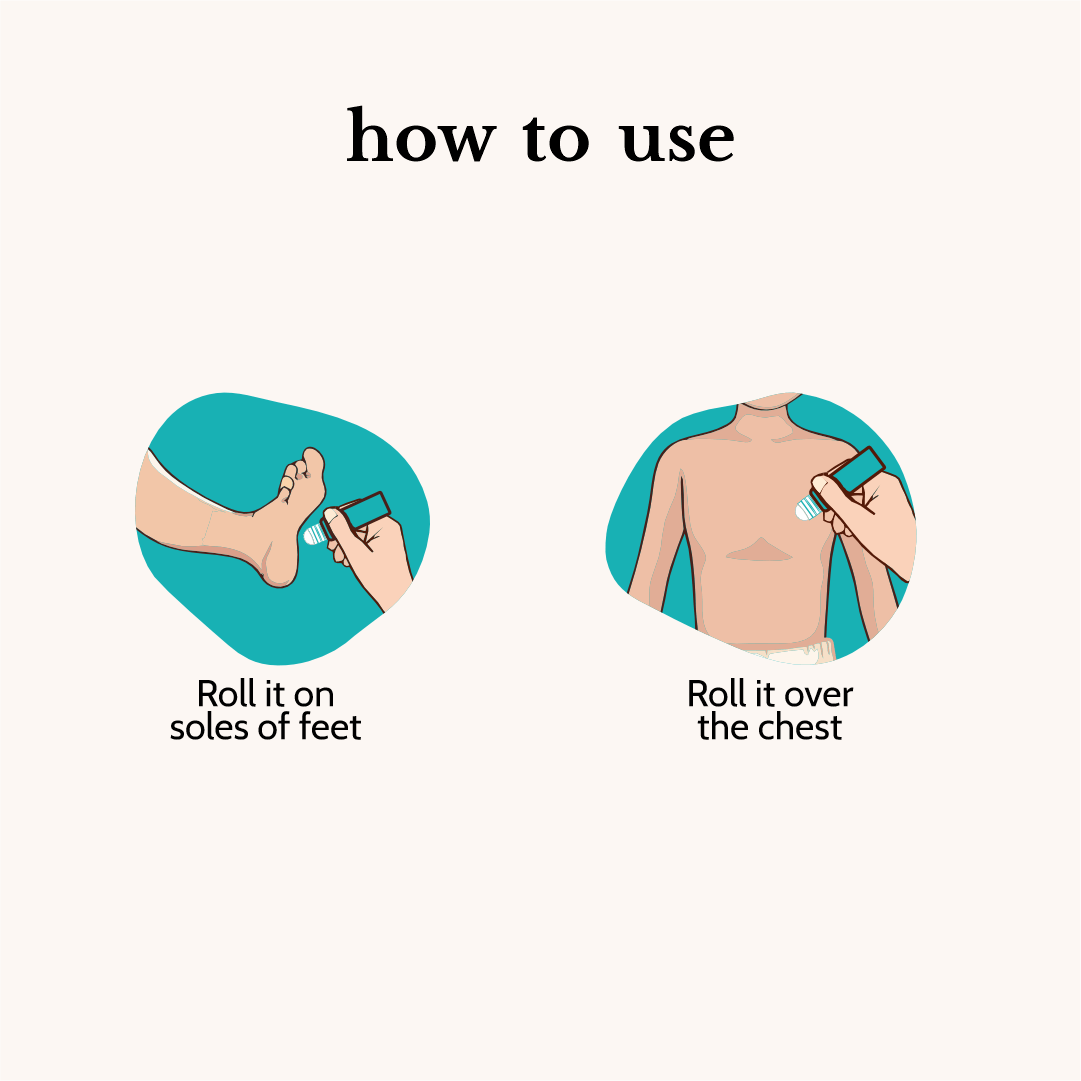 how to use

Roll it on soles of feet

Roll it over the chest