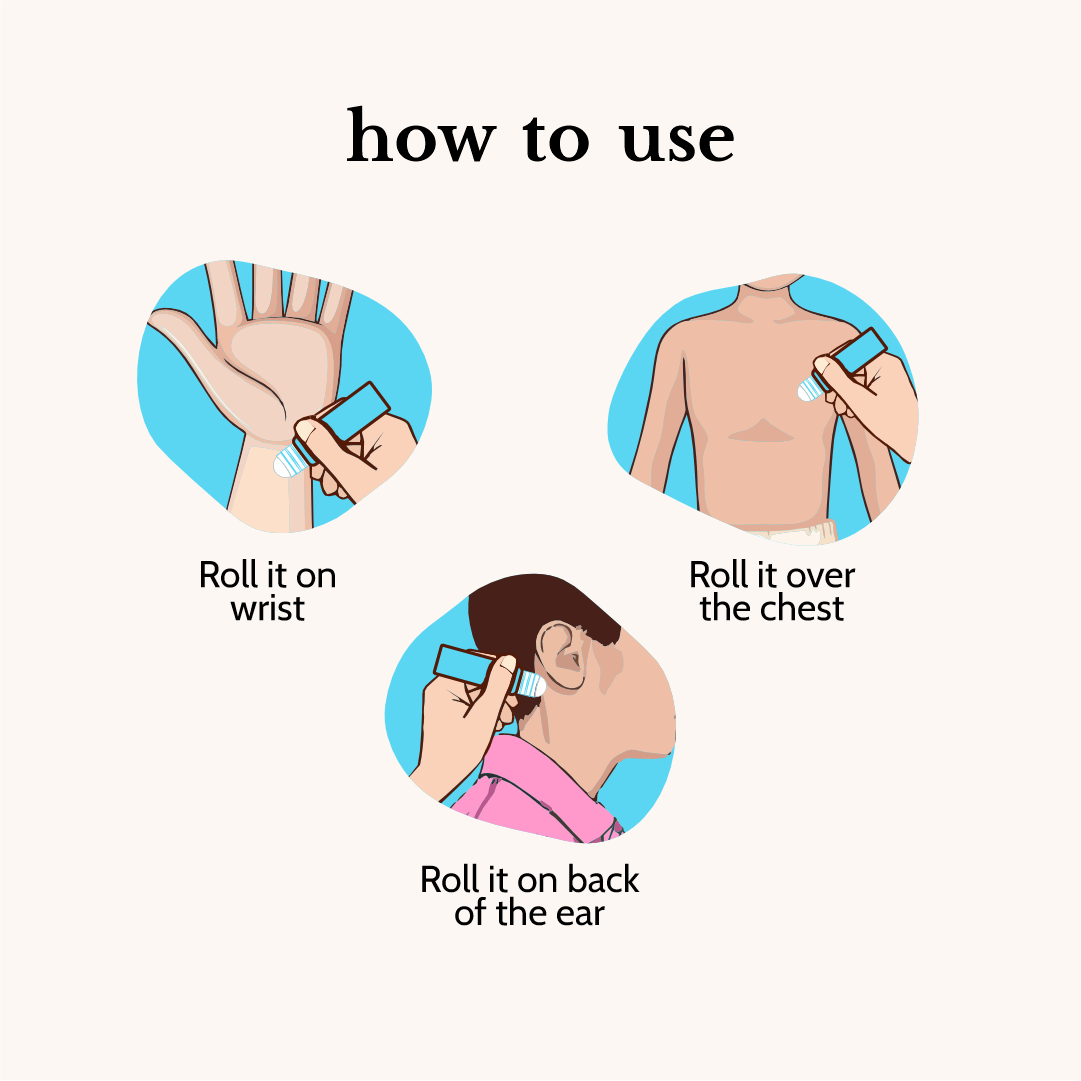 how to use

Roll it on wrist

Roll it over the chest

Roll it on back of the ear