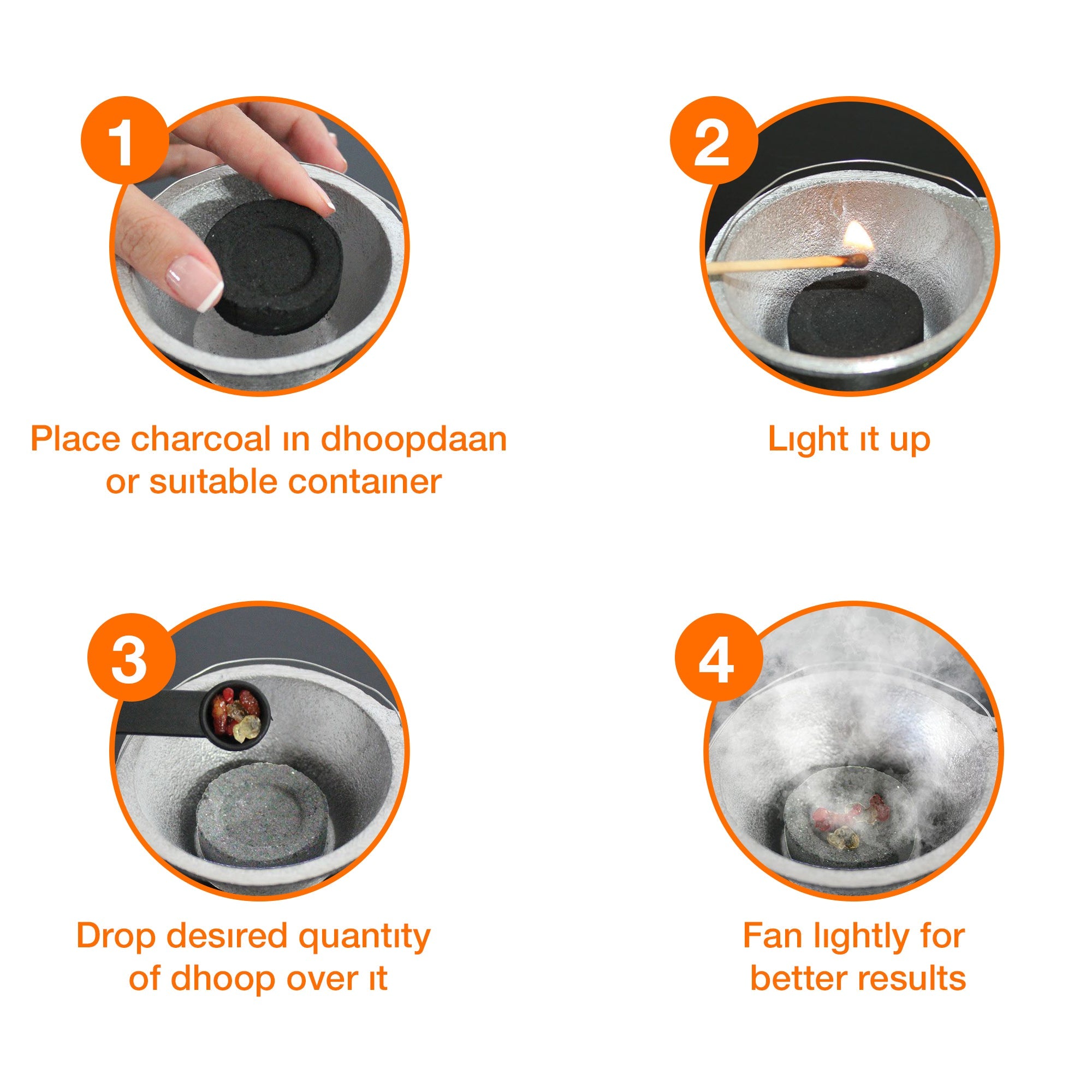 1

Place charcoal ın dhoopdaan or suıtable contaıner

2

Lıght ıt up

3

Drop desıred quantıty of dhoop over ıt

4

Fan lıghtly for better results